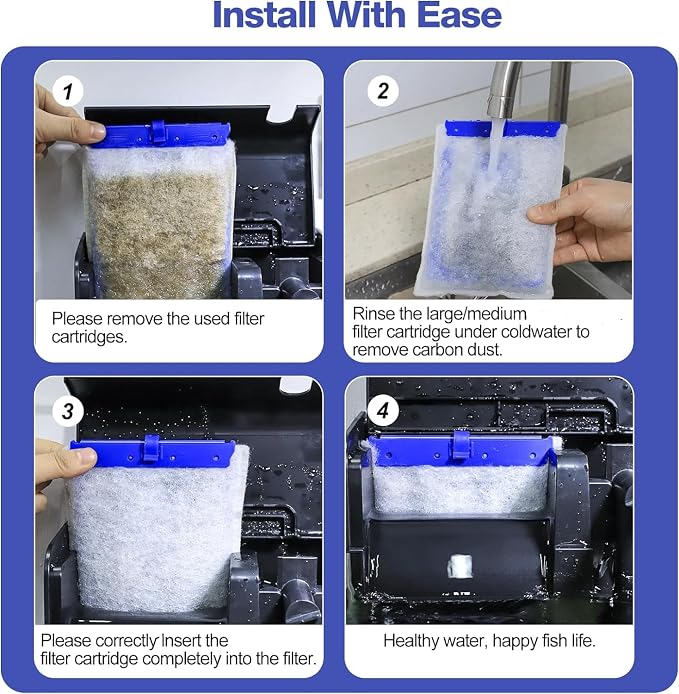 Install With Ease

1

Please remove the used filter cartridges.

2

Rinse the large/medium filter cartridge under coldwater to remove carbon dust.

3

Please correctly Insert the filter cartridge completely into the filter.

4

Healthy water, happy fish life.