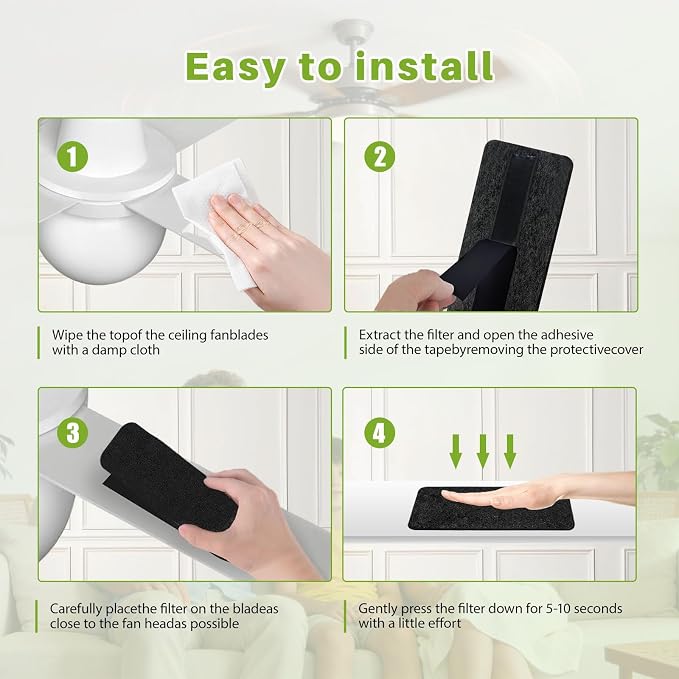 Easy to install

1

Wipe the topof the ceiling fanblades with a damp cloth

2

Extract the filter and open the adhesive side of the tapebyremoving the protectivecover

3

Carefully placethe filter on the bladeas close to the fan headas possible

4

Gently press the filter down for 5-10 seconds with a little effort