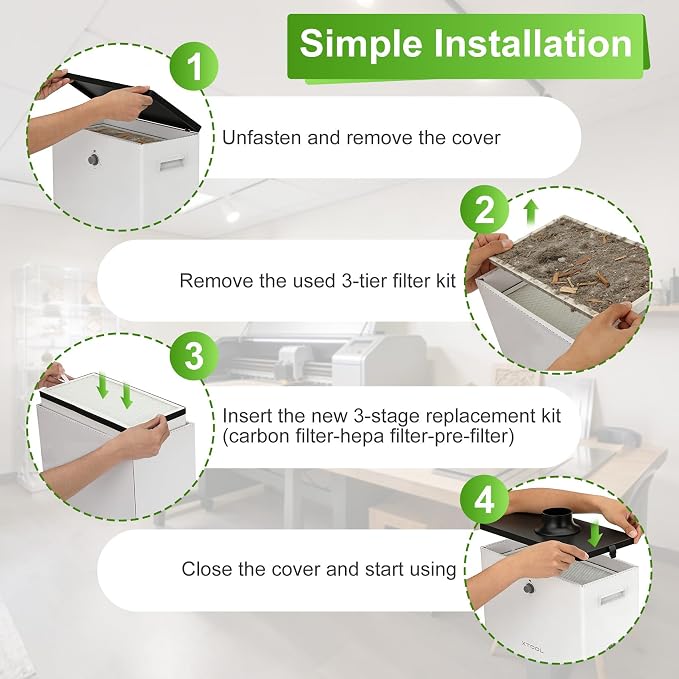 Simple Installation

1

Unfasten and remove the cover

2

Remove the used 3-tier filter kit

3

Insert the new 3-stage replacement kit (carbon filter-hepa filter-pre-filter)

4

Close the cover and start using

XTOOL