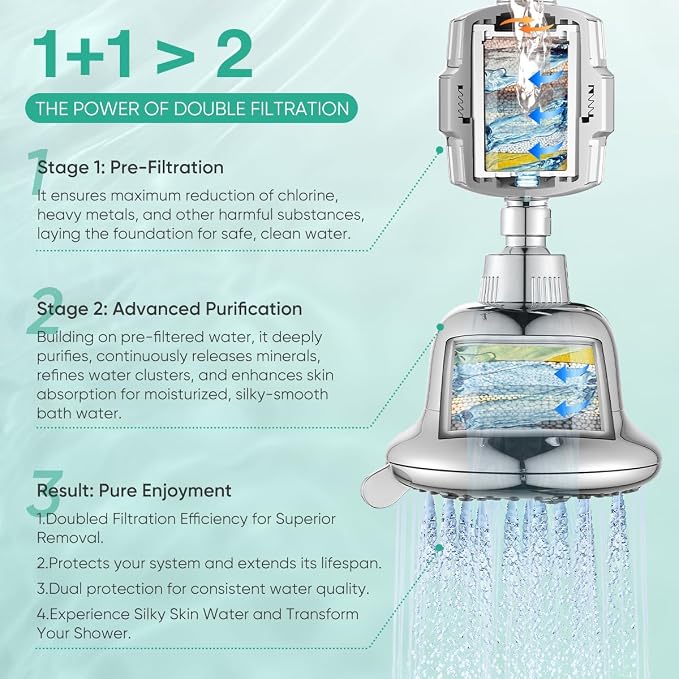 1+1 > 2

THE POWER OF DOUBLE FILTRATION

1

Stage 1: Pre-Filtration

It ensures maximum reduction of chlorine, heavy metals, and other harmful substances, laying the foundation for safe, clean water.

2

Stage 2: Advanced Purification

Building on pre-filtered water, it deeply purifies, continuously releases minerals, refines water clusters, and enhances skin absorption for moisturized, silky-smooth bath water.

3

Result: Pure Enjoyment

1.Doubled Filtration Efficiency for Superior Removal.

2.Protects your system and extends its lifespan.

3.Dual protection for consistent water quality.

4.Experience Silky Skin Water and Transform Your Shower.