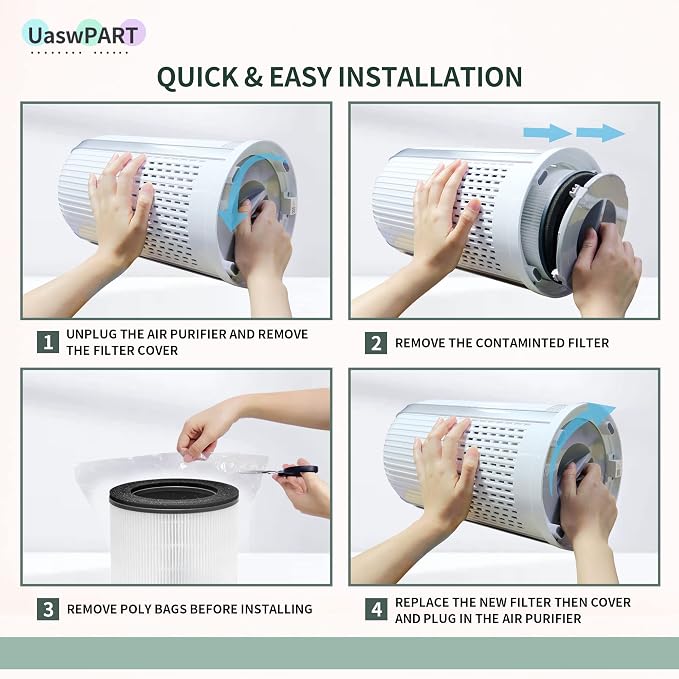 UaswPART

QUICK & EASY INSTALLATION

1 UNPLUG THE AIR PURIFIER AND REMOVE THE FILTER COVER

2 REMOVE THE CONTAMINTED FILTER

3 REMOVE POLY BAGS BEFORE INSTALLING

4 REPLACE THE NEW FILTER THEN COVER AND PLUG IN THE AIR PURIFIER