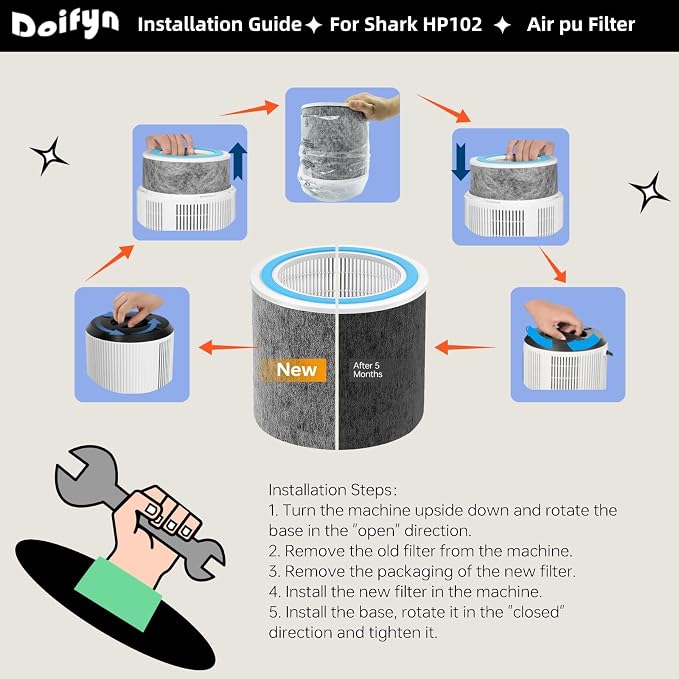 Doifyn Installation Guide ✦ For Shark HP102 ✦ Air pu Filter

New

After 5 Months

Installation Steps:
1. Turn the machine upside down and rotate the base in the "open" direction.
2. Remove the old filter from the machine.
3. Remove the packaging of the new filter.
4. Install the new filter in the machine.
5. Install the base, rotate it in the "closed" direction and tighten it.