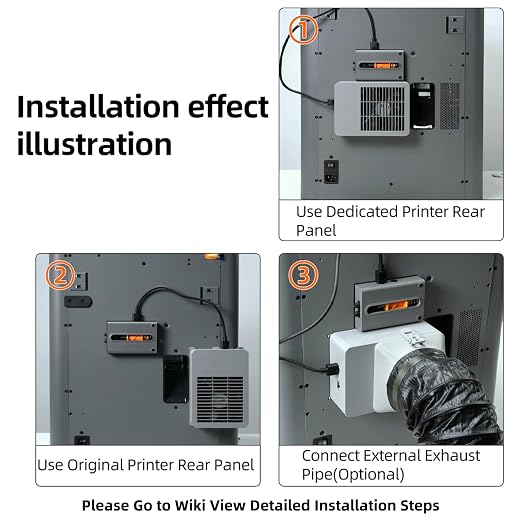 Installation effect illustration

①

Use Dedicated Printer Rear Panel

②

Use Original Printer Rear Panel

③

Connect External Exhaust Pipe(Optional)

Please Go to Wiki View Detailed Installation Steps