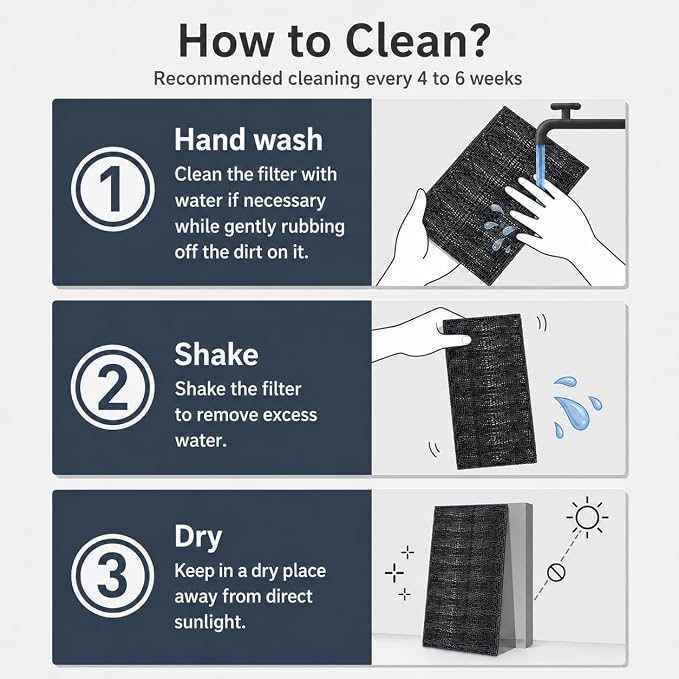 How to Clean?

Recommended cleaning every 4 to 6 weeks

1

Hand wash

Clean the filter with water if necessary while gently rubbing off the dirt on it.

2

Shake

Shake the filter to remove excess water.

3

Dry

Keep in a dry place away from direct sunlight.