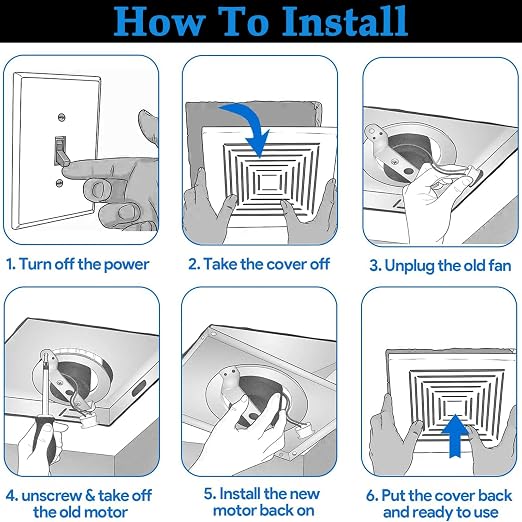 How To Install

1. Turn off the power

2. Take the cover off

3. Unplug the old fan

4. unscrew & take off the old motor

5. Install the new motor back on

6. Put the cover back and ready to use