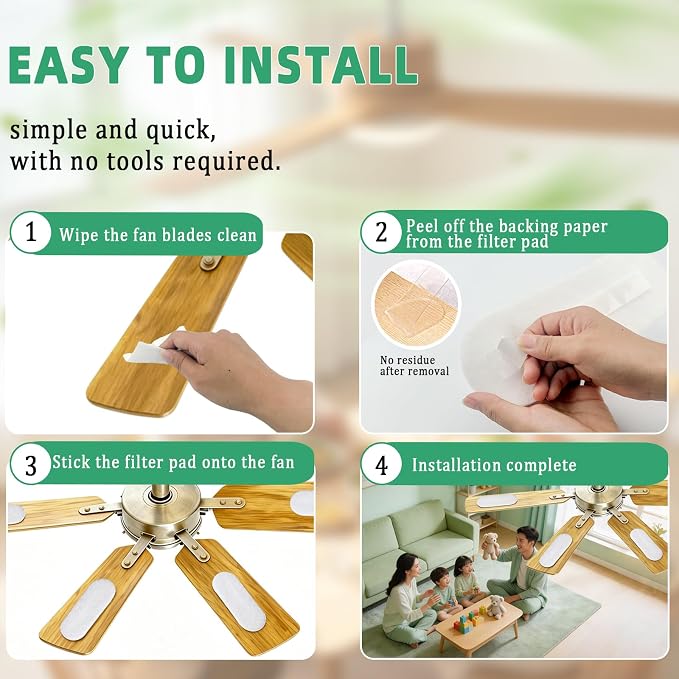 EASY TO INSTALL

simple and quick,
with no tools required.

1 Wipe the fan blades clean

2 Peel off the backing paper from the filter pad

No residue after removal

3 Stick the filter pad onto the fan

4 Installation complete