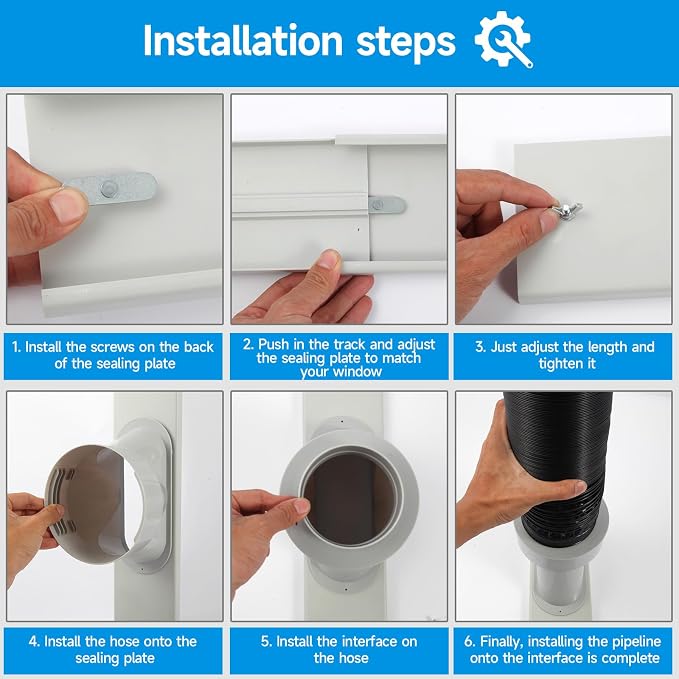 Installation steps

1. Install the screws on the back of the sealing plate

2. Push in the track and adjust the sealing plate to match your window

3. Just adjust the length and tighten it

4. Install the hose onto the sealing plate

5. Install the interface on the hose

6. Finally, installing the pipeline onto the interface is complete