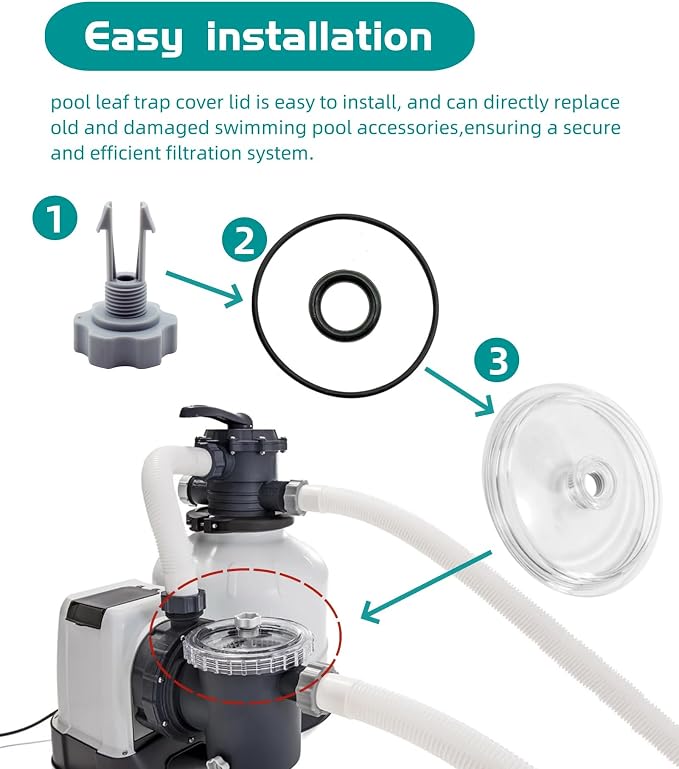 Easy installation

pool leaf trap cover lid is easy to install, and can directly replace old and damaged swimming pool accessories,ensuring a secure and efficient filtration system.

1

2

3