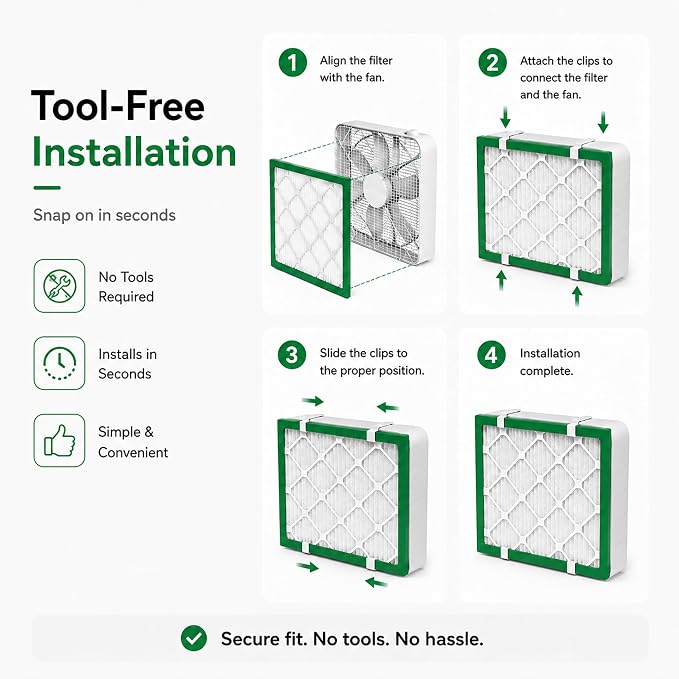 Tool-Free
Installation

Snap on in seconds

No Tools Required

Installs in Seconds

Simple & Convenient

1 Align the filter with the fan.

2 Attach the clips to connect the filter and the fan.

3 Slide the clips to the proper position.

4 Installation complete.

Secure fit. No tools. No hassle.