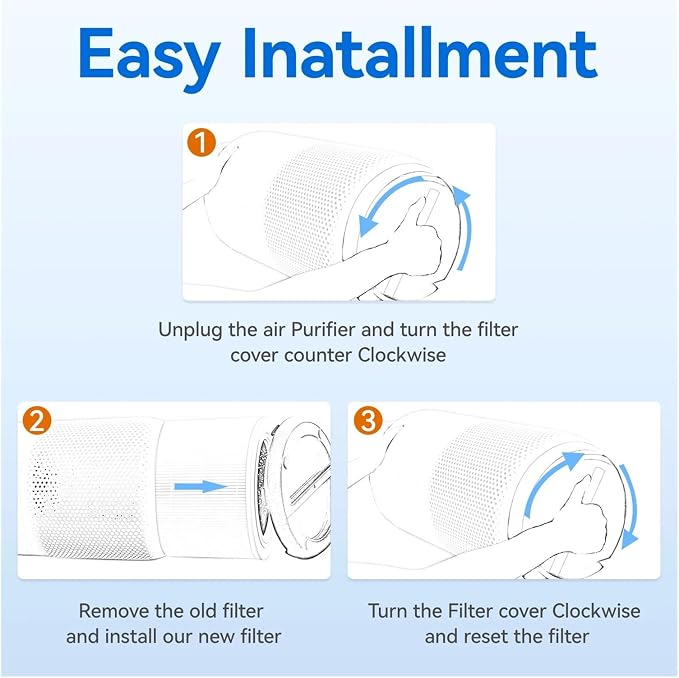 Easy Inatallment

1

Unplug the air Purifier and turn the filter cover counter Clockwise

2

Remove the old filter and install our new filter

3

Turn the Filter cover Clockwise and reset the filter