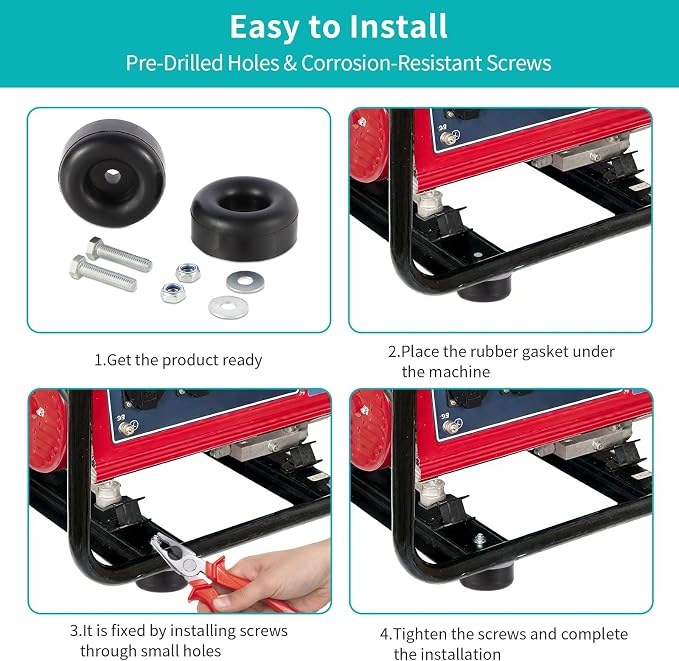 Easy to Install

Pre-Drilled Holes & Corrosion-Resistant Screws

1.Get the product ready

2.Place the rubber gasket under the machine

3.It is fixed by installing screws through small holes

4.Tighten the screws and complete the installation