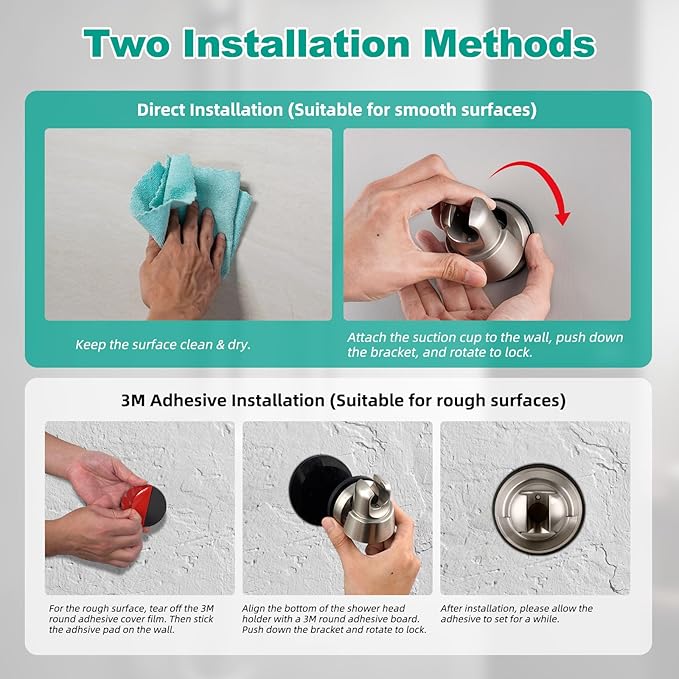 Two Installation Methods

Direct Installation (Suitable for smooth surfaces)

Keep the surface clean & dry.

Attach the suction cup to the wall, push down the bracket, and rotate to lock.

3M Adhesive Installation (Suitable for rough surfaces)

For the rough surface, tear off the 3M round adhesive cover film. Then stick the adhsive pad on the wall.

Align the bottom of the shower head holder with a 3M round adhesive board. Push down the bracket and rotate to lock.

After installation, please allow the adhesive to set for a while.