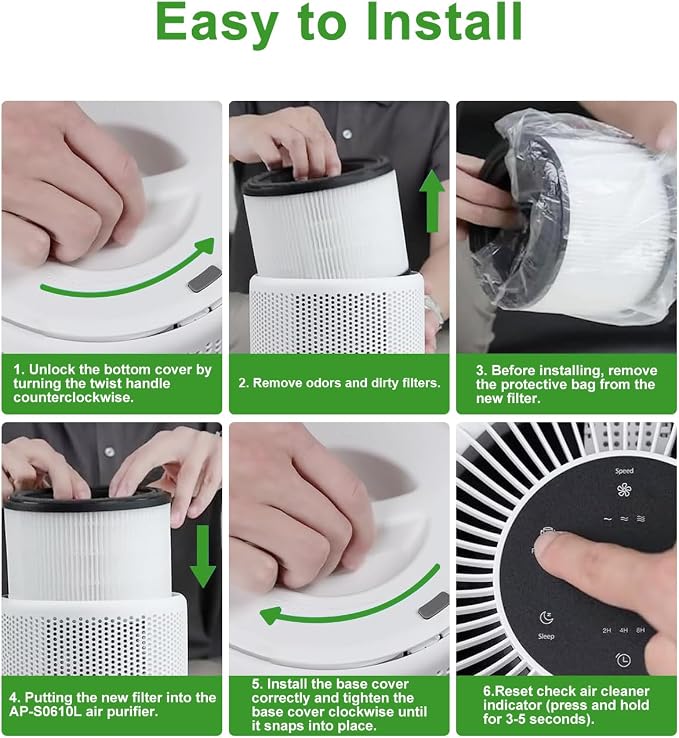 Easy to Install

1. Unlock the bottom cover by turning the twist handle counterclockwise.

2. Remove odors and dirty filters.

3. Before installing, remove the protective bag from the new filter.

4. Putting the new filter into the AP-S0610L air purifier.

5. Install the base cover correctly and tighten the base cover clockwise until it snaps into place.

Speed

Sleep

2H 4H 8H

6.Reset check air cleaner indicator (press and hold for 3-5 seconds).