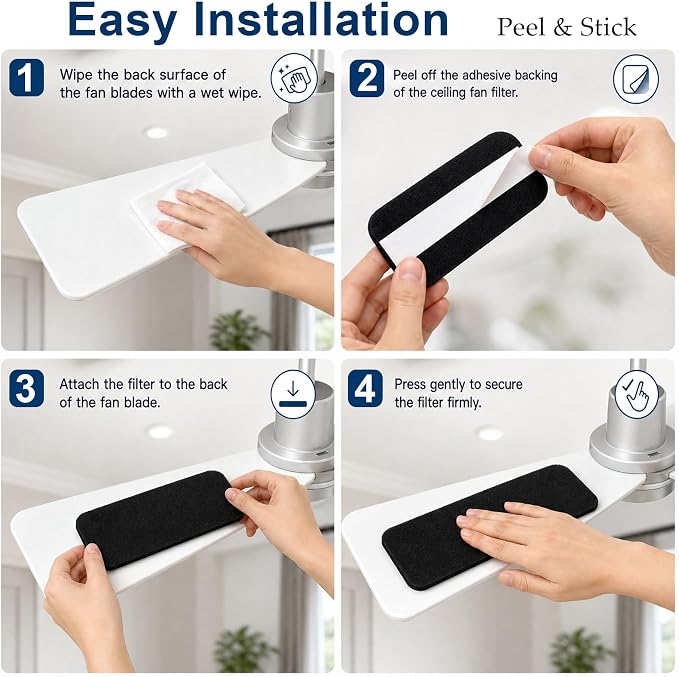 Easy Installation

Peel & Stick

1 Wipe the back surface of the fan blades with a wet wipe.

2 Peel off the adhesive backing of the ceiling fan filter.

3 Attach the filter to the back of the fan blade.

4 Press gently to secure the filter firmly.