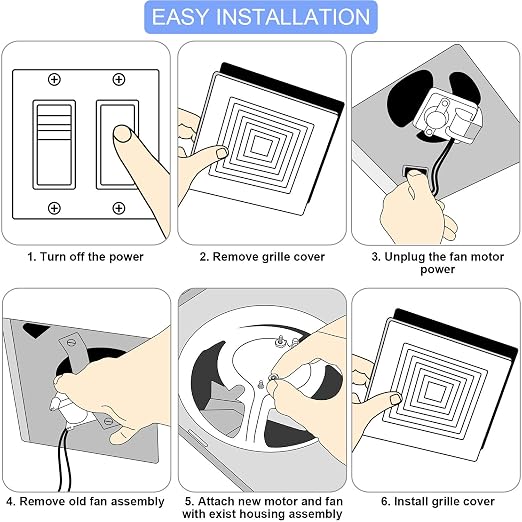 EASY INSTALLATION

1. Turn off the power

2. Remove grille cover

3. Unplug the fan motor power

4. Remove old fan assembly

5. Attach new motor and fan with exist housing assembly

6. Install grille cover