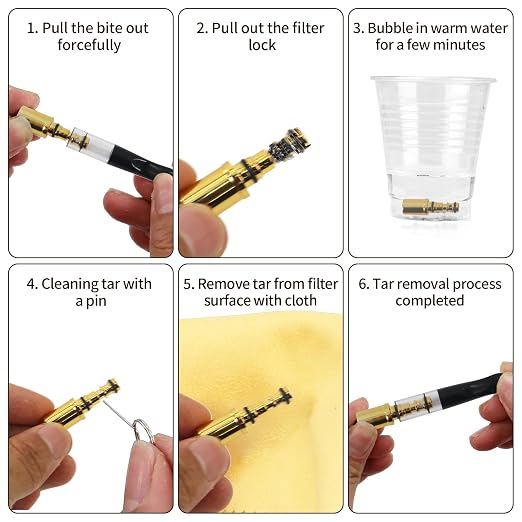 1. Pull the bite out forcefully

2. Pull out the filter lock

3. Bubble in warm water for a few minutes

4. Cleaning tar with a pin

5. Remove tar from filter surface with cloth

6. Tar removal process completed