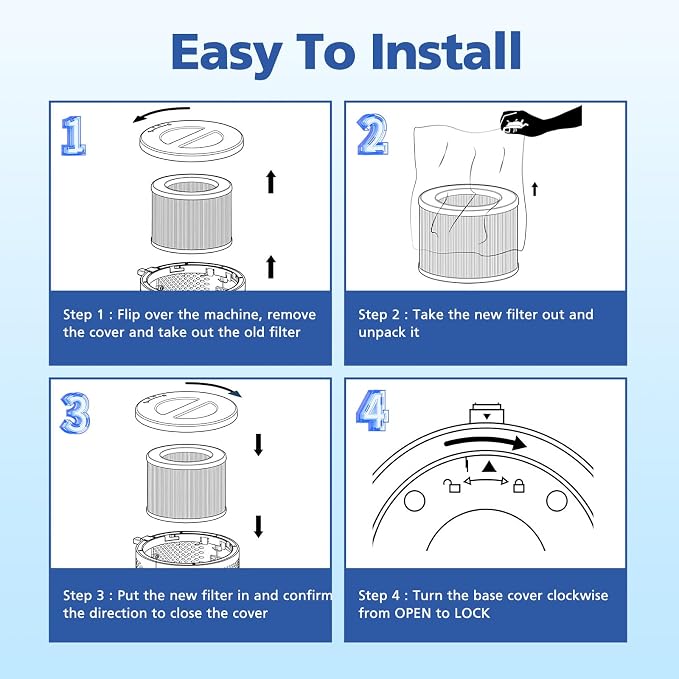 Easy To Install

1

Step 1 : Flip over the machine, remove the cover and take out the old filter

2

Step 2 : Take the new filter out and unpack it

3

Step 3 : Put the new filter in and confirm the direction to close the cover

4

Step 4 : Turn the base cover clockwise from OPEN to LOCK