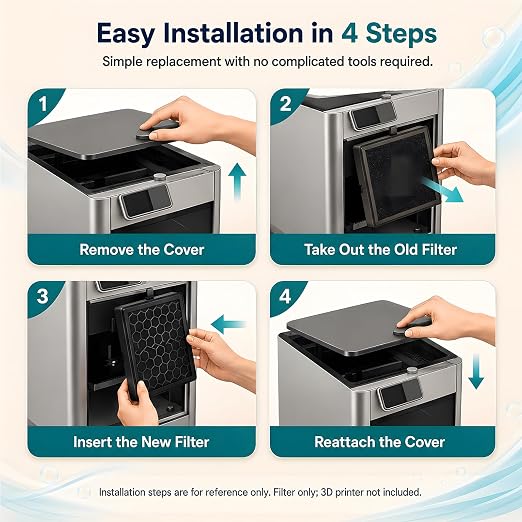 Easy Installation in 4 Steps
Simple replacement with no complicated tools required.

1
Remove the Cover

2
Take Out the Old Filter

3
Insert the New Filter

4
Reattach the Cover

Installation steps are for reference only. Filter only; 3D printer not included.