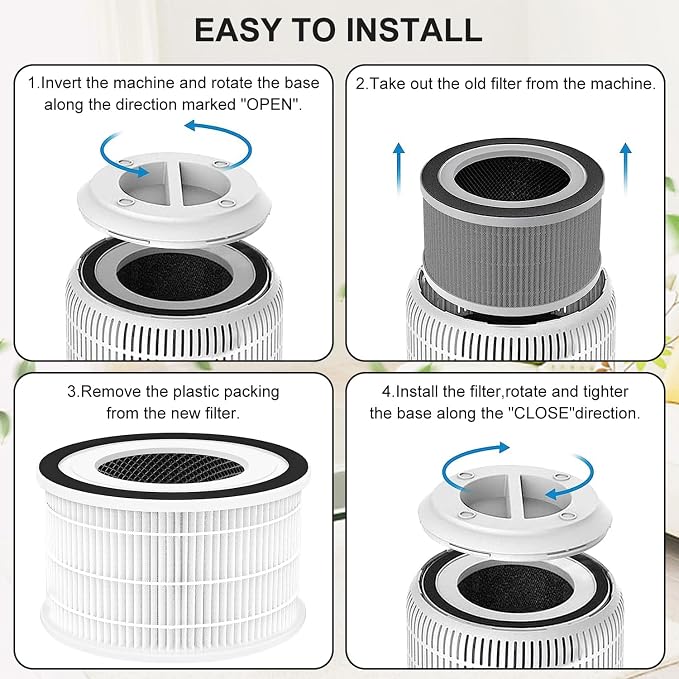 EASY TO INSTALL

1.Invert the machine and rotate the base along the direction marked "OPEN".

2.Take out the old filter from the machine.

3.Remove the plastic packing from the new filter.

4.Install the filter,rotate and tighter the base along the "CLOSE"direction.