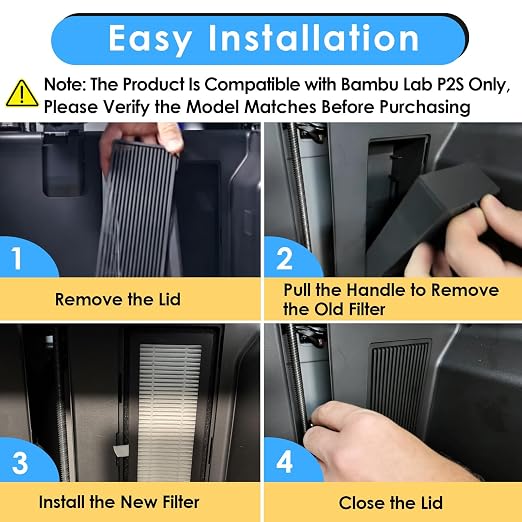 Easy Installation

Note: The Product Is Compatible with Bambu Lab P2S Only, Please Verify the Model Matches Before Purchasing

1

Remove the Lid

2

Pull the Handle to Remove the Old Filter

3

Install the New Filter

4

Close the Lid