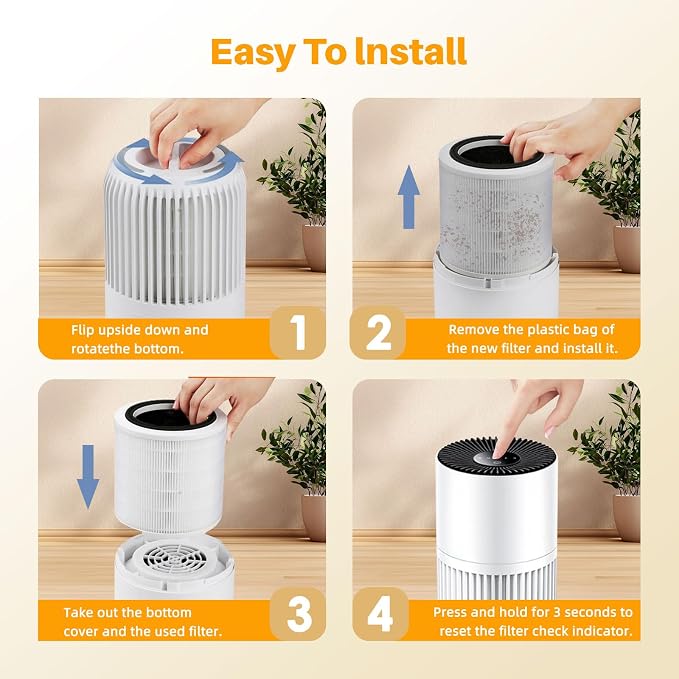 Easy To Install

Flip upside down and rotatethe bottom.

1

2

Remove the plastic bag of the new filter and install it.

Take out the bottom cover and the used filter.

3

4

Press and hold for 3 seconds to reset the filter check indicator.