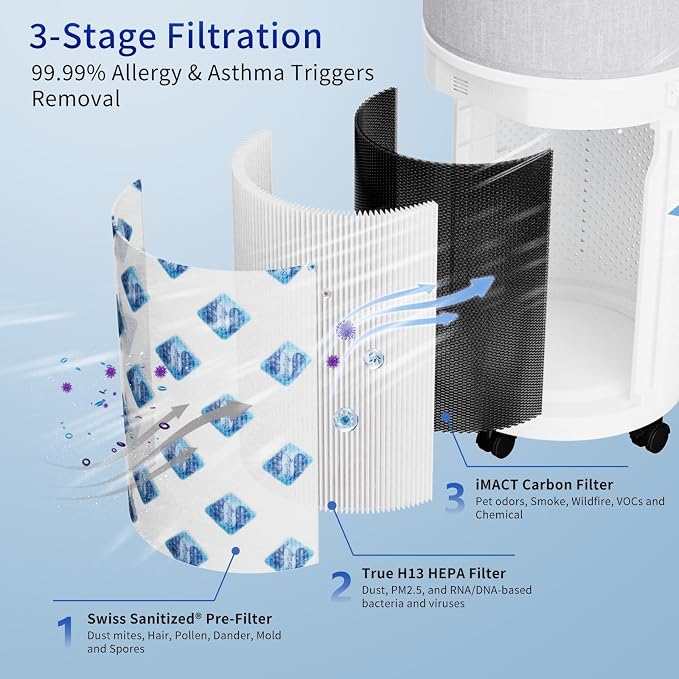 3-Stage Filtration
99.99% Allergy & Asthma Triggers Removal

3 iMACT Carbon Filter
Pet odors, Smoke, Wildfire, VOCs and Chemical

2 True H13 HEPA Filter
Dust, PM2.5, and RNA/DNA-based bacteria and viruses

1 Swiss Sanitized® Pre-Filter
Dust mites, Hair, Pollen, Dander, Mold and Spores