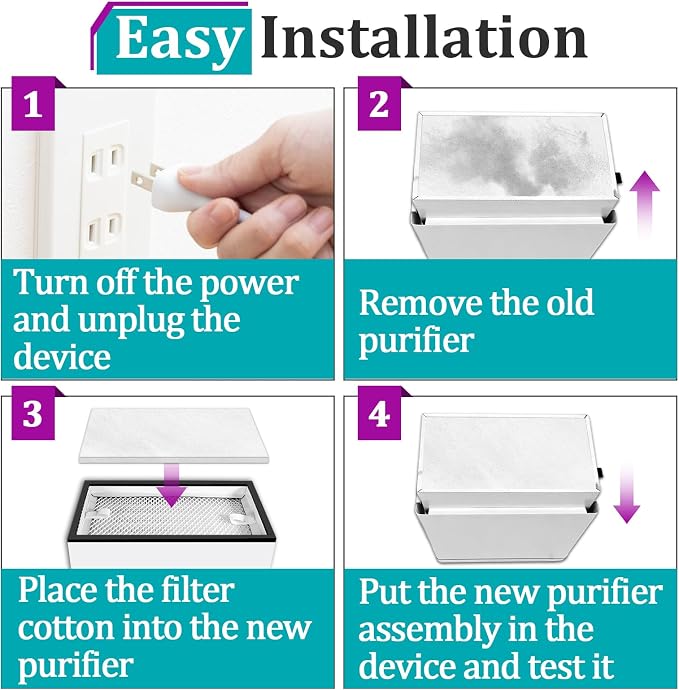 Easy Installation

1

Turn off the power and unplug the device

2

Remove the old purifier

3

Place the filter cotton into the new purifier

4

Put the new purifier assembly in the device and test it