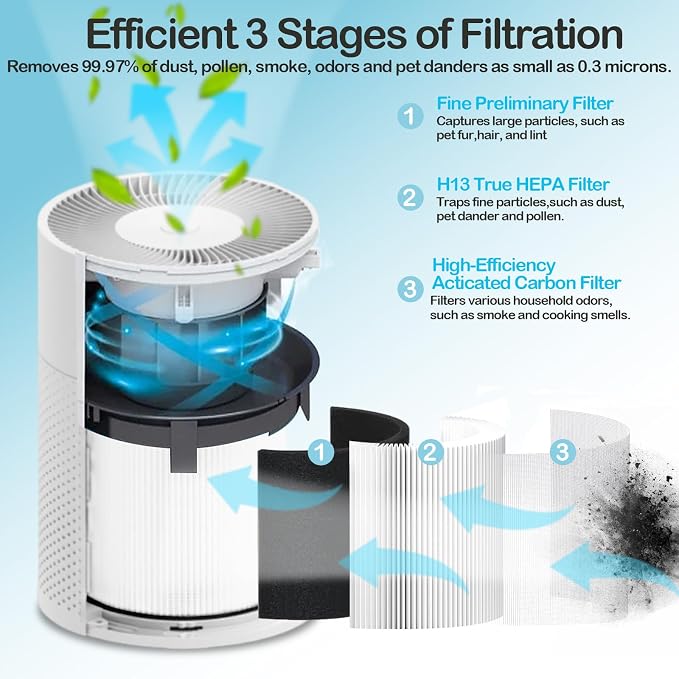 Efficient 3 Stages of Filtration

Removes 99.97% of dust, pollen, smoke, odors and pet danders as small as 0.3 microns.

1 Fine Preliminary Filter
Captures large particles, such as pet fur,hair, and lint

2 H13 True HEPA Filter
Traps fine particles,such as dust, pet dander and pollen.

3 High-Efficiency Acticated Carbon Filter
Filters various household odors, such as smoke and cooking smells.

1

2

3