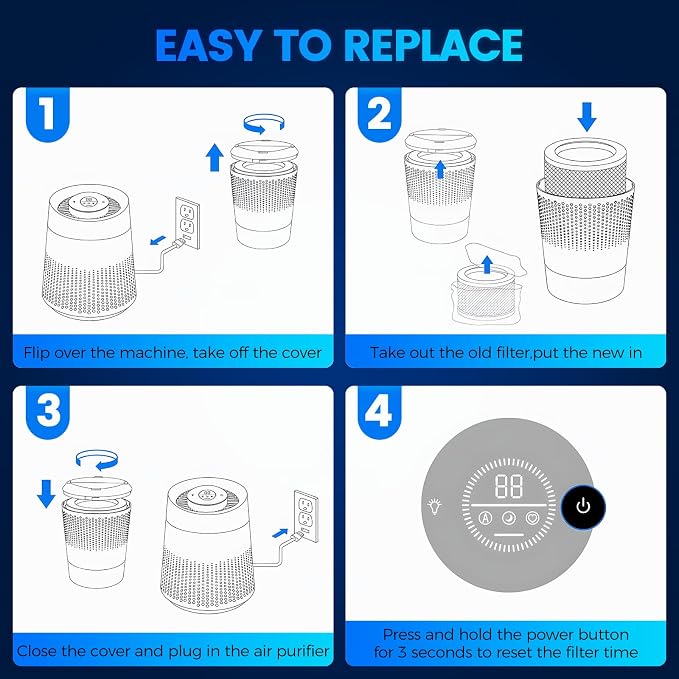 EASY TO REPLACE

1

Flip over the machine, take off the cover

2

Take out the old filter,put the new in

3

Close the cover and plug in the air purifier

4

88

A

Press and hold the power button for 3 seconds to reset the filter time