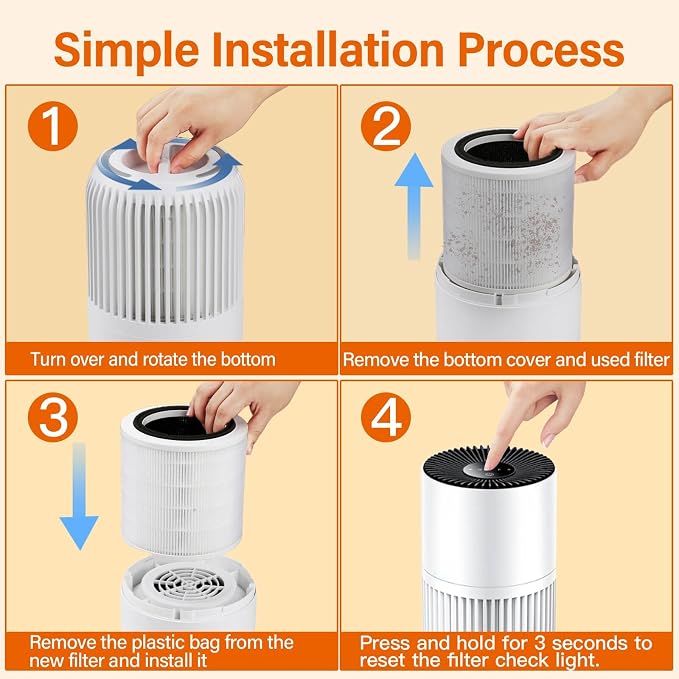 Simple Installation Process

1

Turn over and rotate the bottom

2

Remove the bottom cover and used filter

3

Remove the plastic bag from the new filter and install it

4

Press and hold for 3 seconds to reset the filter check light.