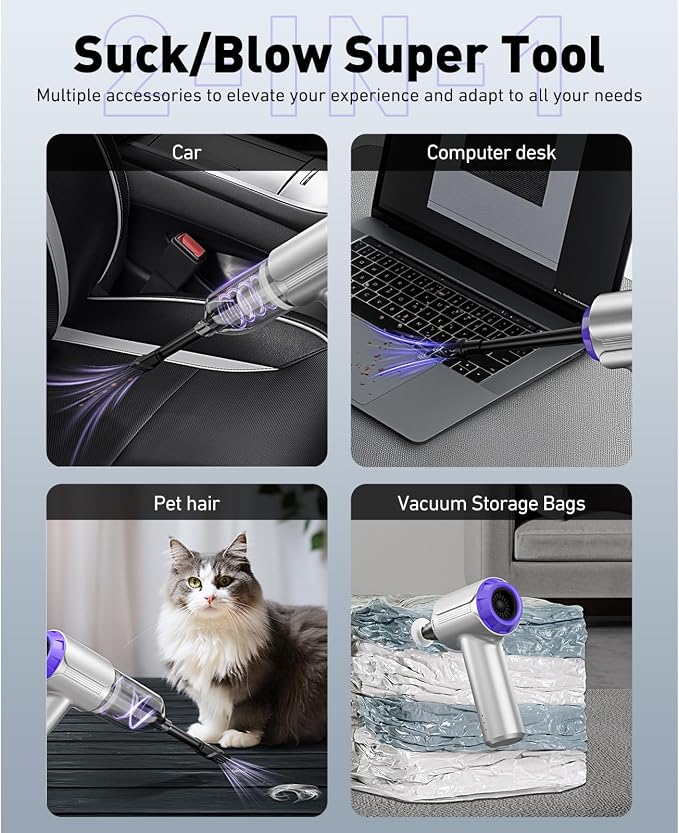 2 IN 1

Suck/Blow Super Tool

Multiple accessories to elevate your experience and adapt to all your needs

Car

Computer desk

Pet hair

Vacuum Storage Bags