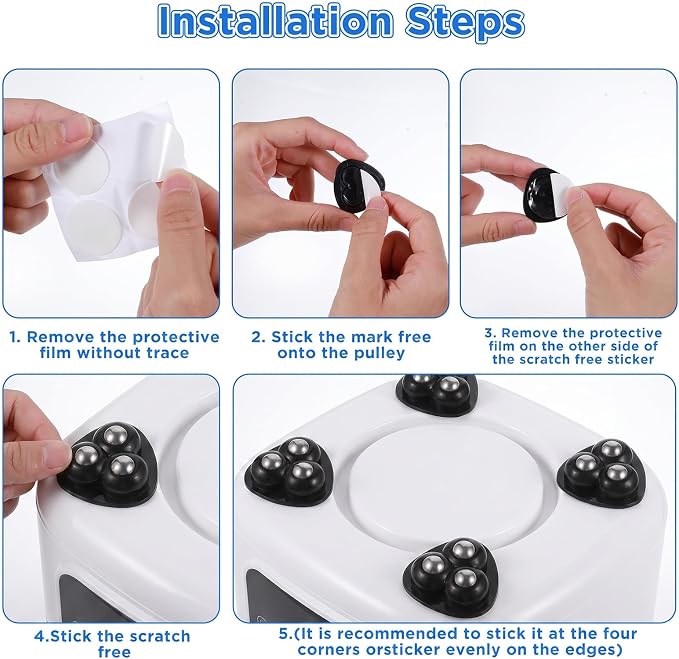 Installation Steps

1. Remove the protective film without trace

2. Stick the mark free onto the pulley

3. Remove the protective film on the other side of the scratch free sticker

4.Stick the scratch free

5.(It is recommended to stick it at the four corners orsticker evenly on the edges)