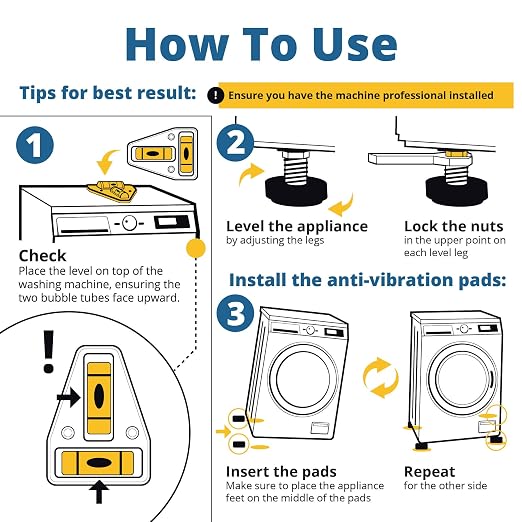 How To Use

Tips for best result:

! Ensure you have the machine professional installed

1

Check
Place the level on top of the washing machine, ensuring the two bubble tubes face upward.

!

2

Level the appliance
by adjusting the legs

Lock the nuts
in the upper point on each level leg

Install the anti-vibration pads:

3

Insert the pads
Make sure to place the appliance feet on the middle of the pads

Repeat
for the other side