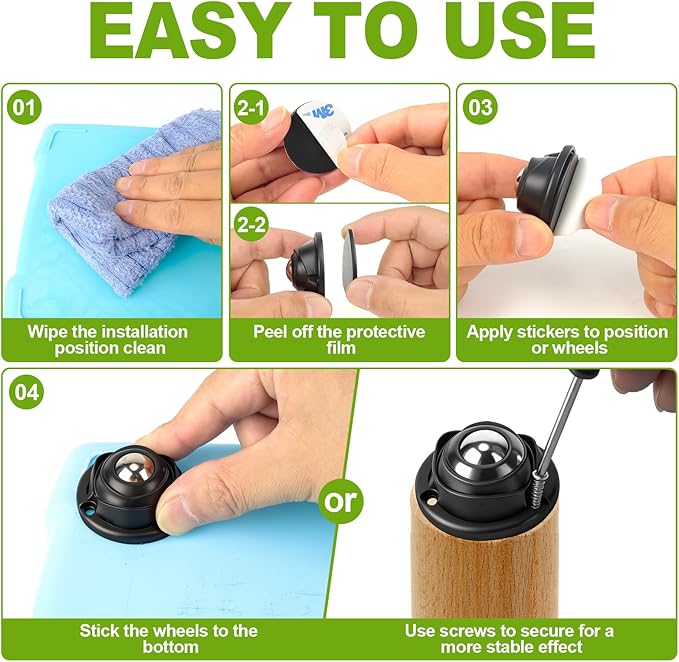 EASY TO USE

01

Wipe the installation position clean

2-1

3M

2-2

Peel off the protective film

03

Apply stickers to position or wheels

04

Stick the wheels to the bottom

or

Use screws to secure for a more stable effect