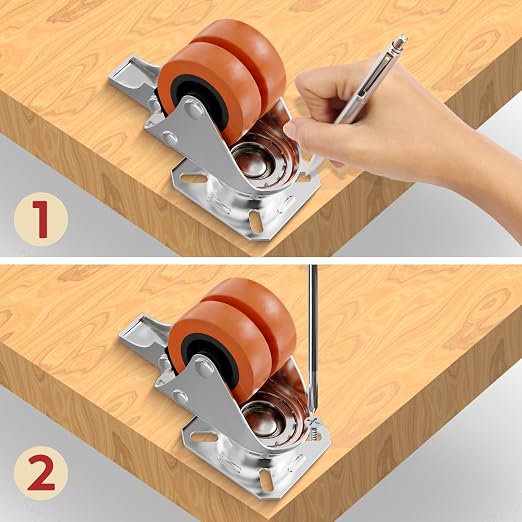 1

2