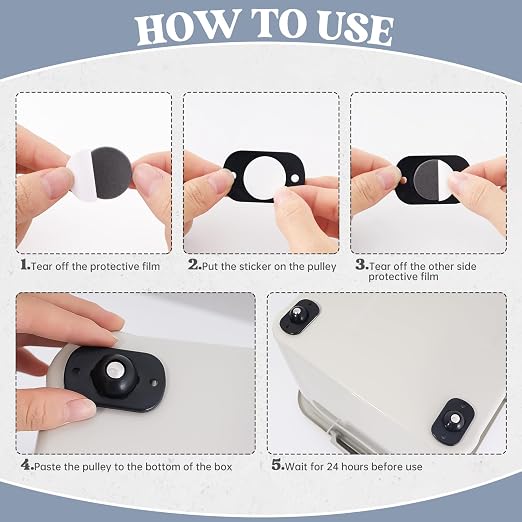 HOW TO USE

1.Tear off the protective film

2.Put the sticker on the pulley

3.Tear off the other side protective film

4.Paste the pulley to the bottom of the box

5.Wait for 24 hours before use