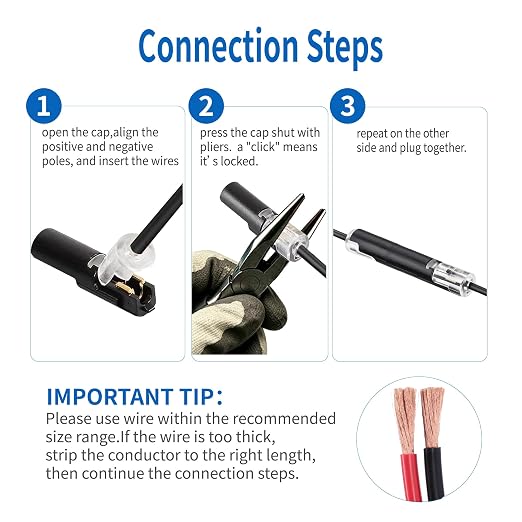 Connection Steps

1
open the cap,align the positive and negative poles, and insert the wires

2
press the cap shut with pliers. a "click" means it' s locked.

3
repeat on the other side and plug together.

IMPORTANT TIP:
Please use wire within the recommended size range.If the wire is too thick, strip the conductor to the right length, then continue the connection steps.