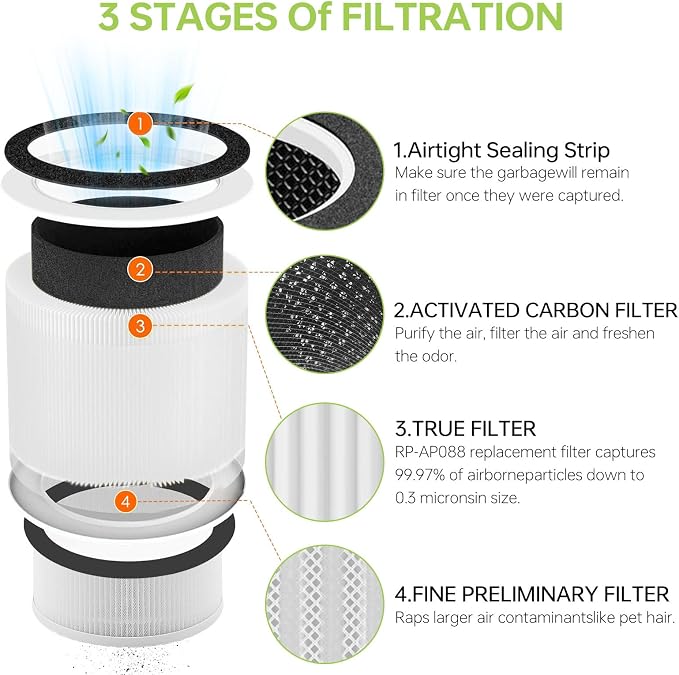 3 STAGES Of FILTRATION

1

2

3

4

1.Airtight Sealing Strip
Make sure the garbagewill remain in filter once they were captured.

2.ACTIVATED CARBON FILTER
Purify the air, filter the air and freshen the odor.

3.TRUE FILTER
RP-AP088 replacement filter captures 99.97% of airborneparticles down to 0.3 micronsin size.

4.FINE PRELIMINARY FILTER
Raps larger air contaminantslike pet hair.