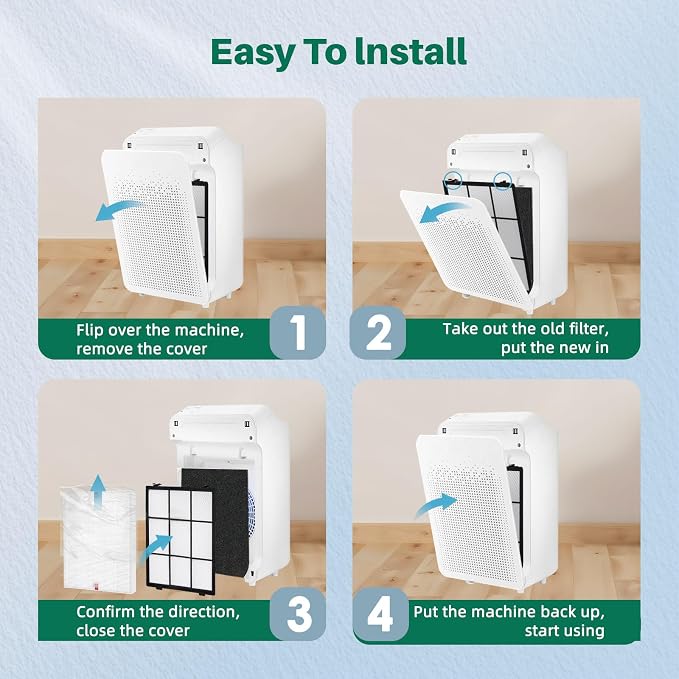 Easy To Install

Flip over the machine, remove the cover

1

2

Take out the old filter, put the new in

Confirm the direction, close the cover

3

4

Put the machine back up, start using