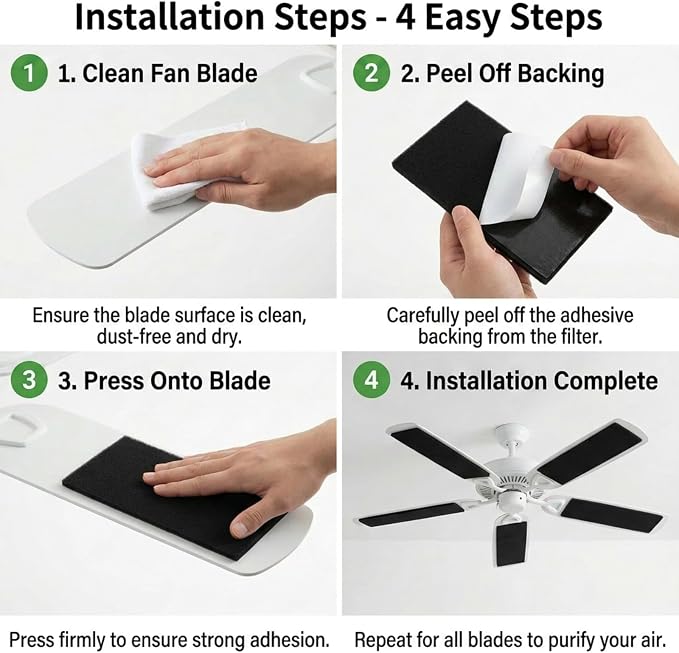 Installation Steps - 4 Easy Steps

1 1. Clean Fan Blade

Ensure the blade surface is clean, dust-free and dry.

2 2. Peel Off Backing

Carefully peel off the adhesive backing from the filter.

3 3. Press Onto Blade

Press firmly to ensure strong adhesion.

4 4. Installation Complete

Repeat for all blades to purify your air.