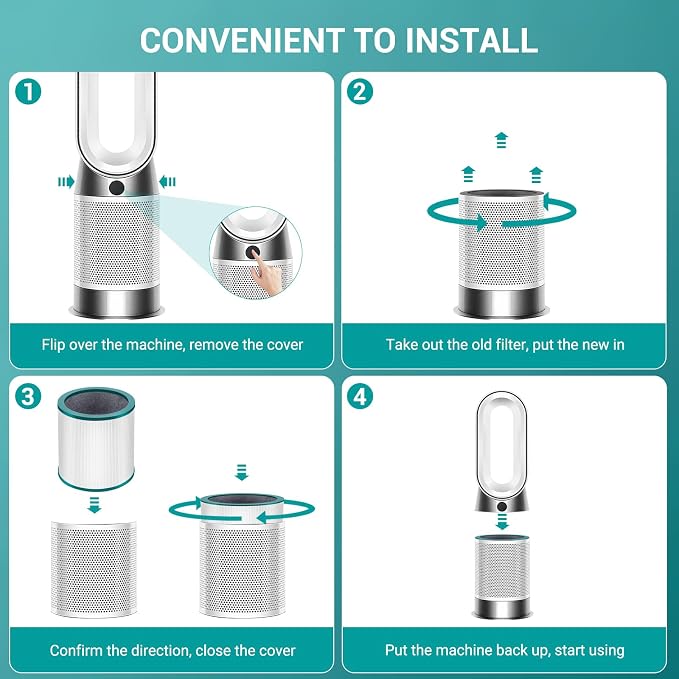 CONVENIENT TO INSTALL

1

Flip over the machine, remove the cover

2

Take out the old filter, put the new in

3

Confirm the direction, close the cover

4

Put the machine back up, start using