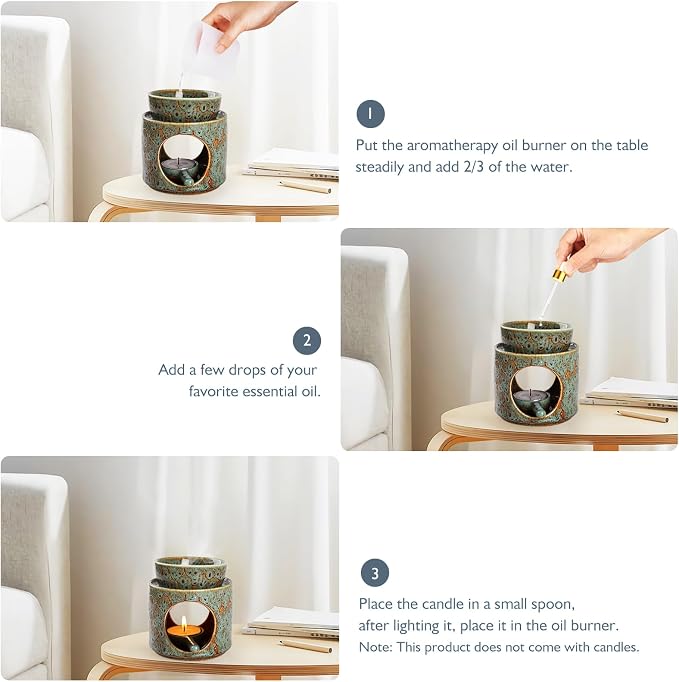 1

Put the aromatherapy oil burner on the table steadily and add 2/3 of the water.

2

Add a few drops of your favorite essential oil.

3

Place the candle in a small spoon, after lighting it, place it in the oil burner.
Note: This product does not come with candles.