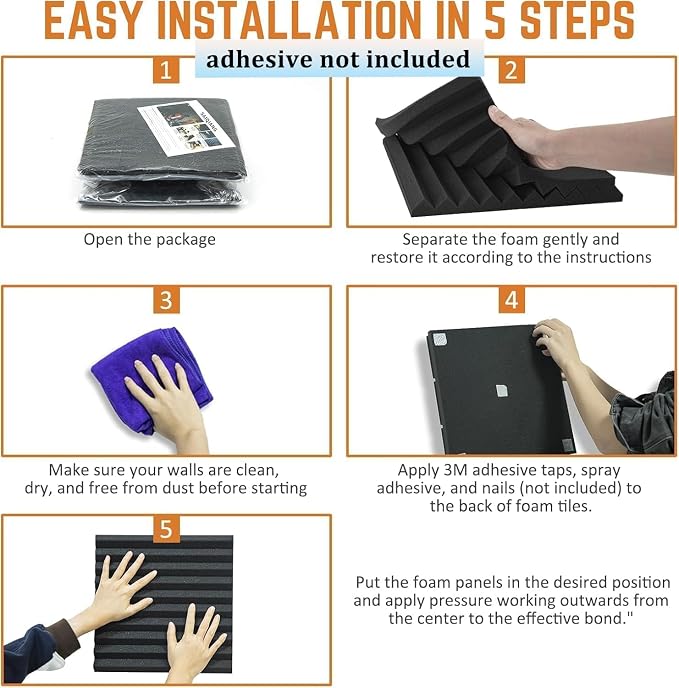 EASY INSTALLATION IN 5 STEPS

adhesive not included

1

Open the package

2

Separate the foam gently and restore it according to the instructions

3

Make sure your walls are clean, dry, and free from dust before starting

4

Apply 3M adhesive taps, spray adhesive, and nails (not included) to the back of foam tiles.

5

Put the foam panels in the desired position and apply pressure working outwards from the center to the effective bond."