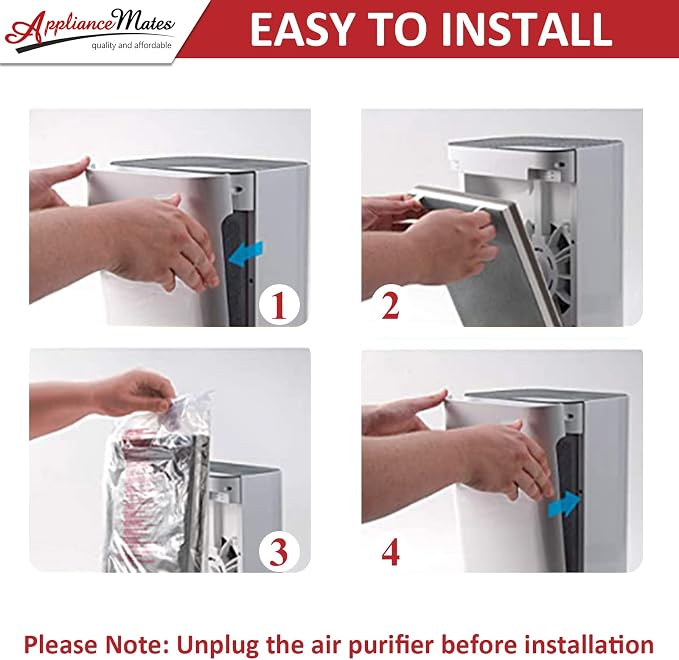 ApplianceMates
quality and affordable

EASY TO INSTALL

1

2

3

4

Please Note: Unplug the air purifier before installation