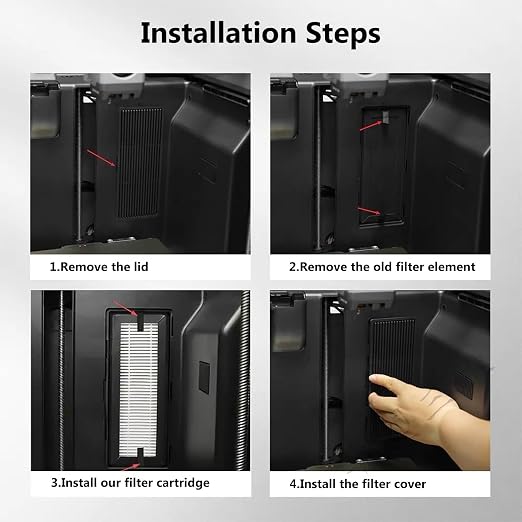 Installation Steps

1.Remove the lid

2.Remove the old filter element

3.Install our filter cartridge

4.Install the filter cover