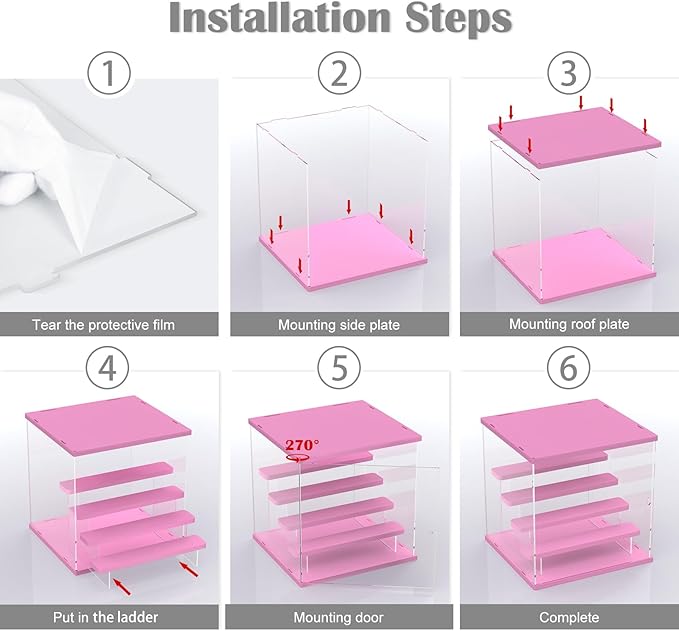 Installation Steps

1
Tear the protective film

2
Mounting side plate

3
Mounting roof plate

4
Put in the ladder

5
270°
Mounting door

6
Complete