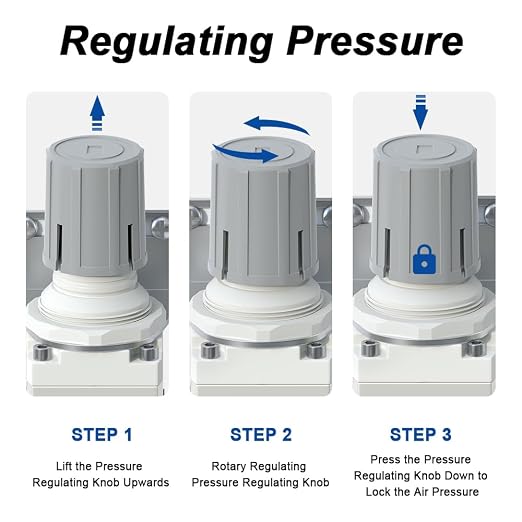 Regulating Pressure

STEP 1

Lift the Pressure Regulating Knob Upwards

STEP 2

Rotary Regulating Pressure Regulating Knob

STEP 3

Press the Pressure Regulating Knob Down to Lock the Air Pressure