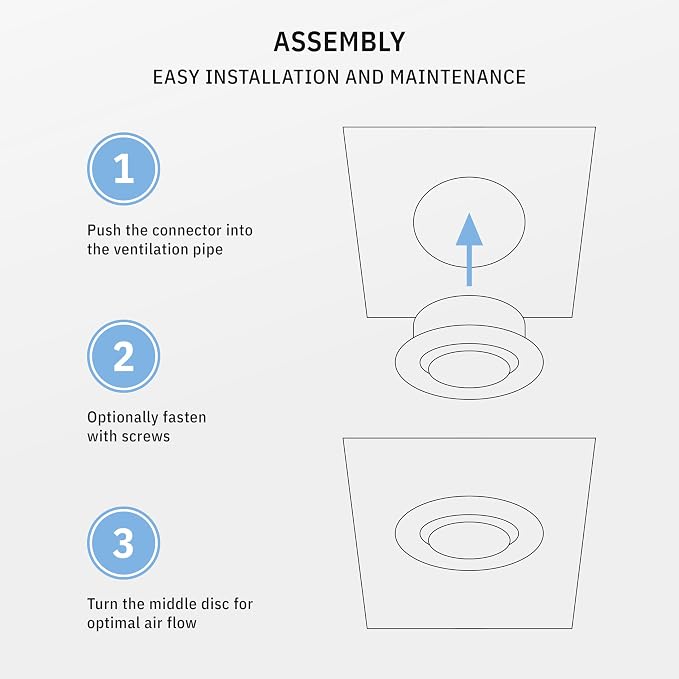 ASSEMBLY
EASY INSTALLATION AND MAINTENANCE

1

Push the connector into the ventilation pipe

2

Optionally fasten with screws

3

Turn the middle disc for optimal air flow