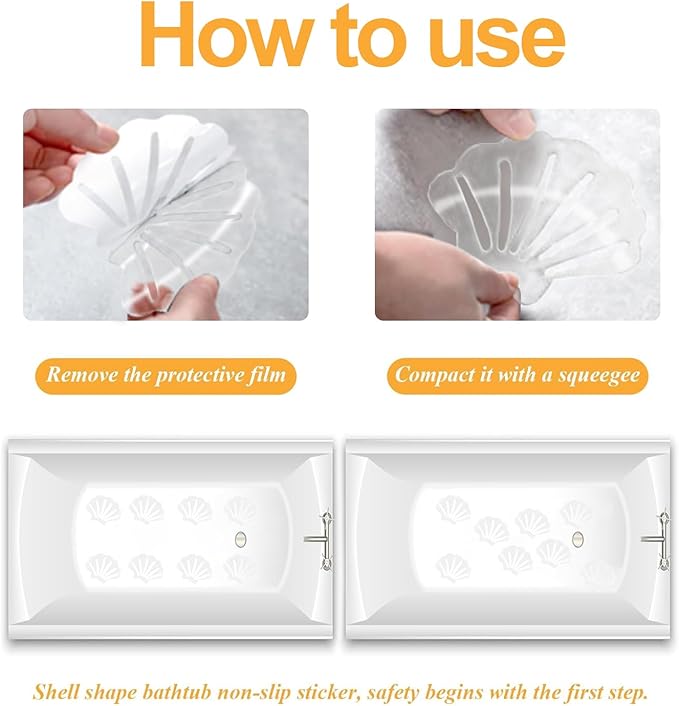 How to use

Remove the protective film

Compact it with a squeegee

Shell shape bathtub non-slip sticker, safety begins with the first step.