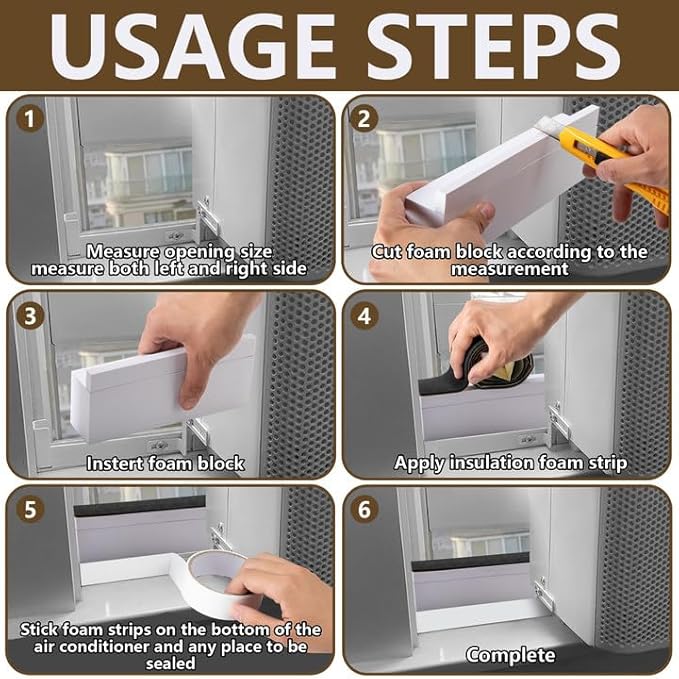 USAGE STEPS

1

Measure opening size
measure both left and right side

2

Cut foam block according to the measurement

3

Instert foam block

4

Apply insulation foam strip

5

Stick foam strips on the bottom of the air conditioner and any place to be sealed

6

Complete